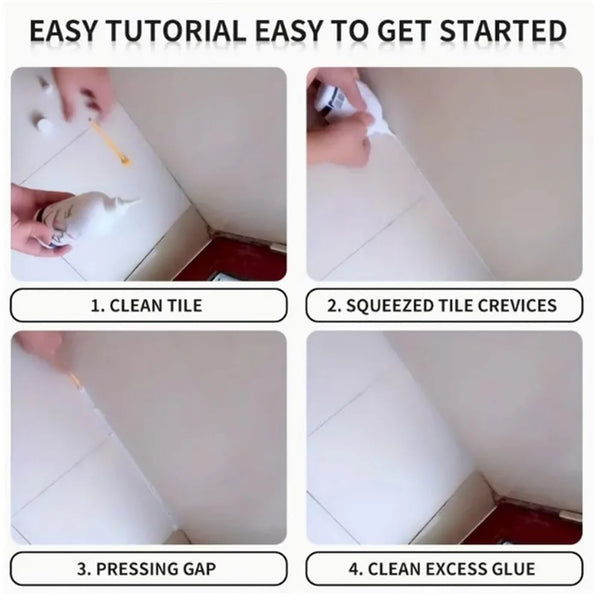 EASY TUTORIAL EASY TO GET STARTED

1. CLEAN TILE

2. SQUEEZED TILE CREVICES

3. PRESSING GAP

4. CLEAN EXCESS GLUE