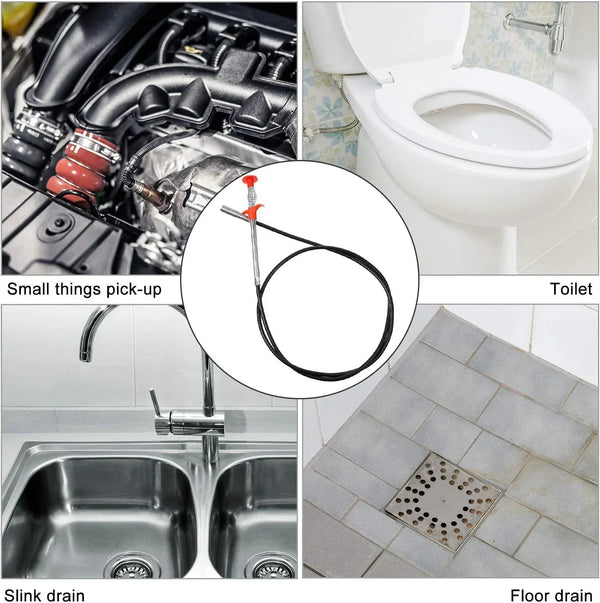 Small things pick-up

Toilet

Slink drain

Floor drain