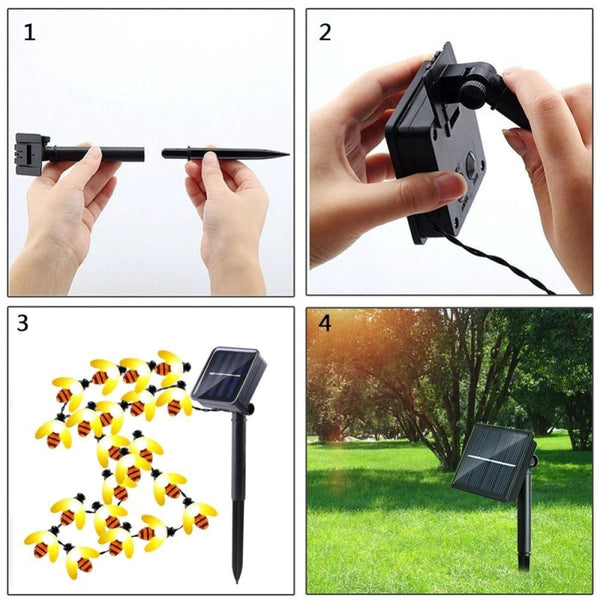 1

2

3

4